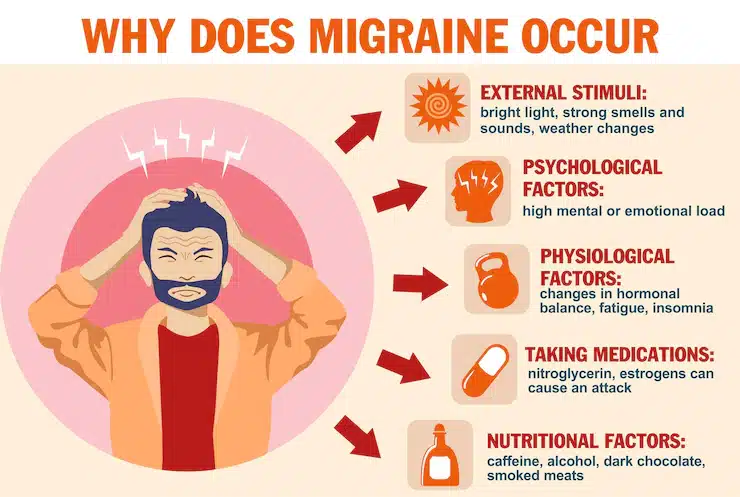 WHY DOES MIGRAINE OCCUR

EXTERNAL STIMULI:
bright light, strong smells and sounds, weather changes

PSYCHOLOGICAL FACTORS:
high mental or emotional load

PHYSIOLOGICAL FACTORS:
changes in hormonal balance, fatigue, insomnia

TAKING MEDICATIONS:
nitroglycerin, estrogens can cause an attack

NUTRITIONAL FACTORS:
caffeine, alcohol, dark chocolate, smoked meats